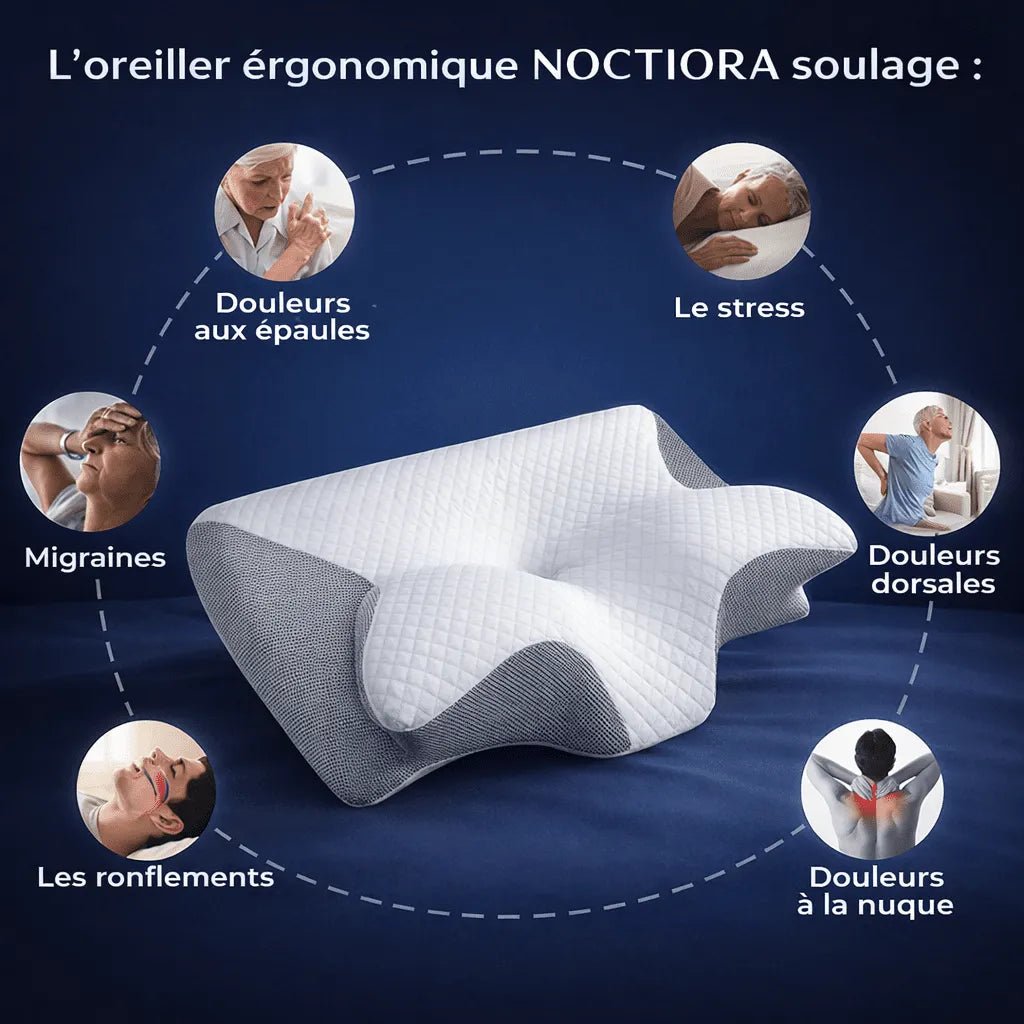 L’oreiller érgonomique NOCTIORA soulage :

Douleurs aux épaules

Le stress

Migraines

Douleurs dorsales

Les ronflements

Douleurs à la nuque