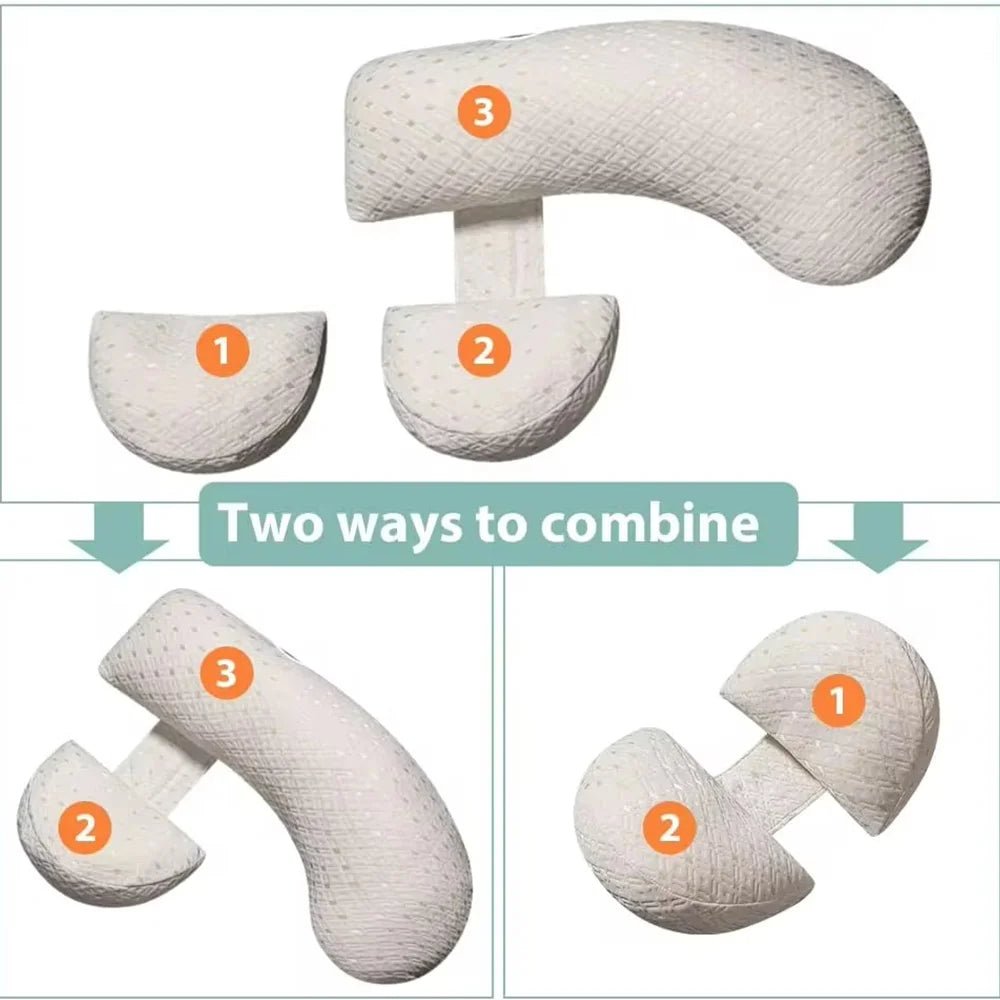 3
1
2
Two ways to combine
3
2
1
2